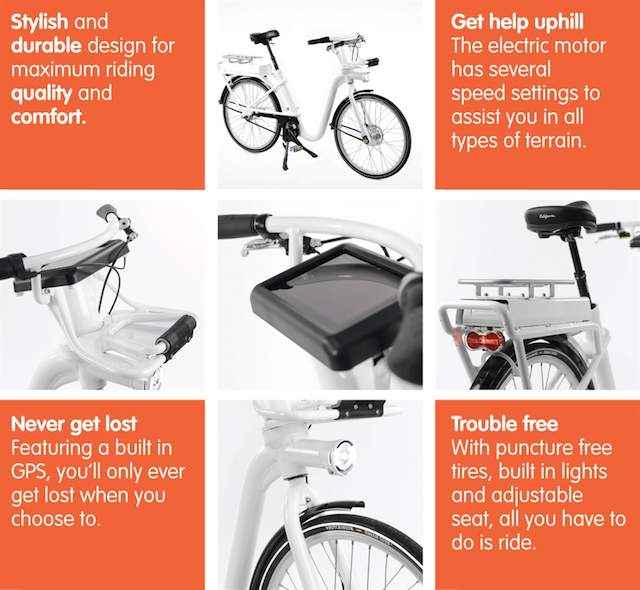 Stylish and durable design for maximum riding quality and comfort.

Get help uphill
The electric motor has several speed settings to assist you in all types of terrain.

Never get lost
Featuring a built in GPS, you'll only ever get lost when you choose to.

Trouble free
With puncture free tires, built in lights and adjustable seat, all you have to do is ride.